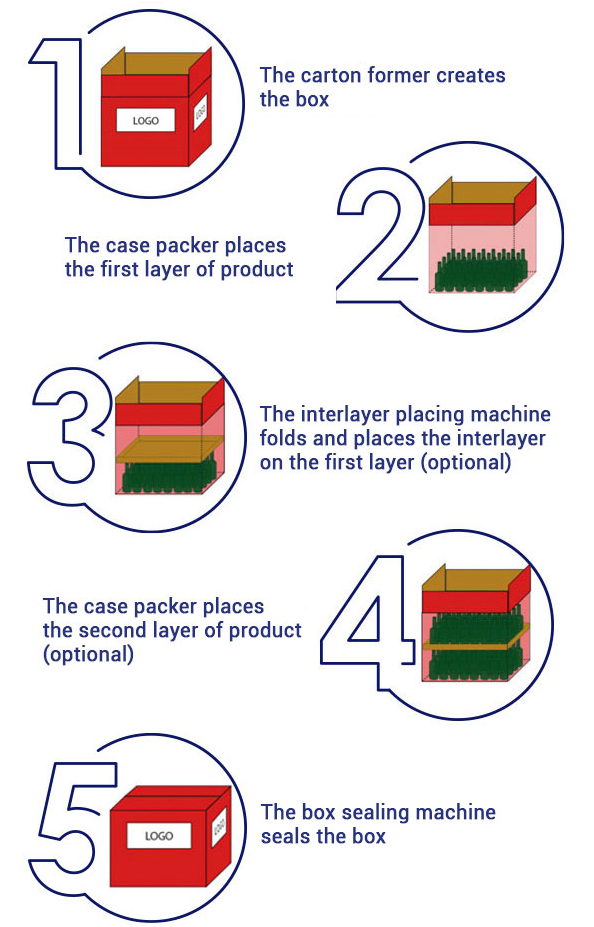 1

LOGO

LOGO

The carton former creates the box

2

The case packer places the first layer of product

3

The interlayer placing machine folds and places the interlayer on the first layer (optional)

4

The case packer places the second layer of product (optional)

5

LOGO

LOGO

The box sealing machine seals the box